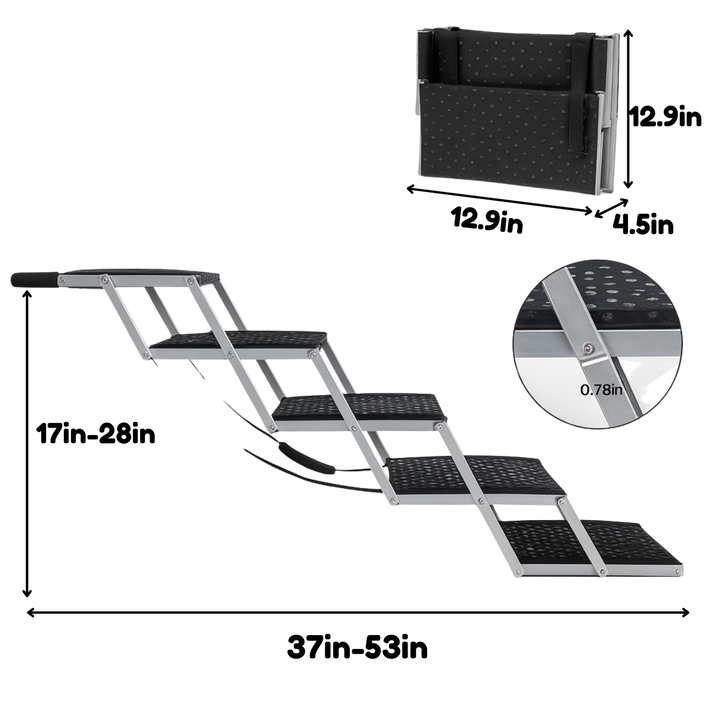 12.9in

12.9in

4.5in

0.78in

17in-28in

37in-53in