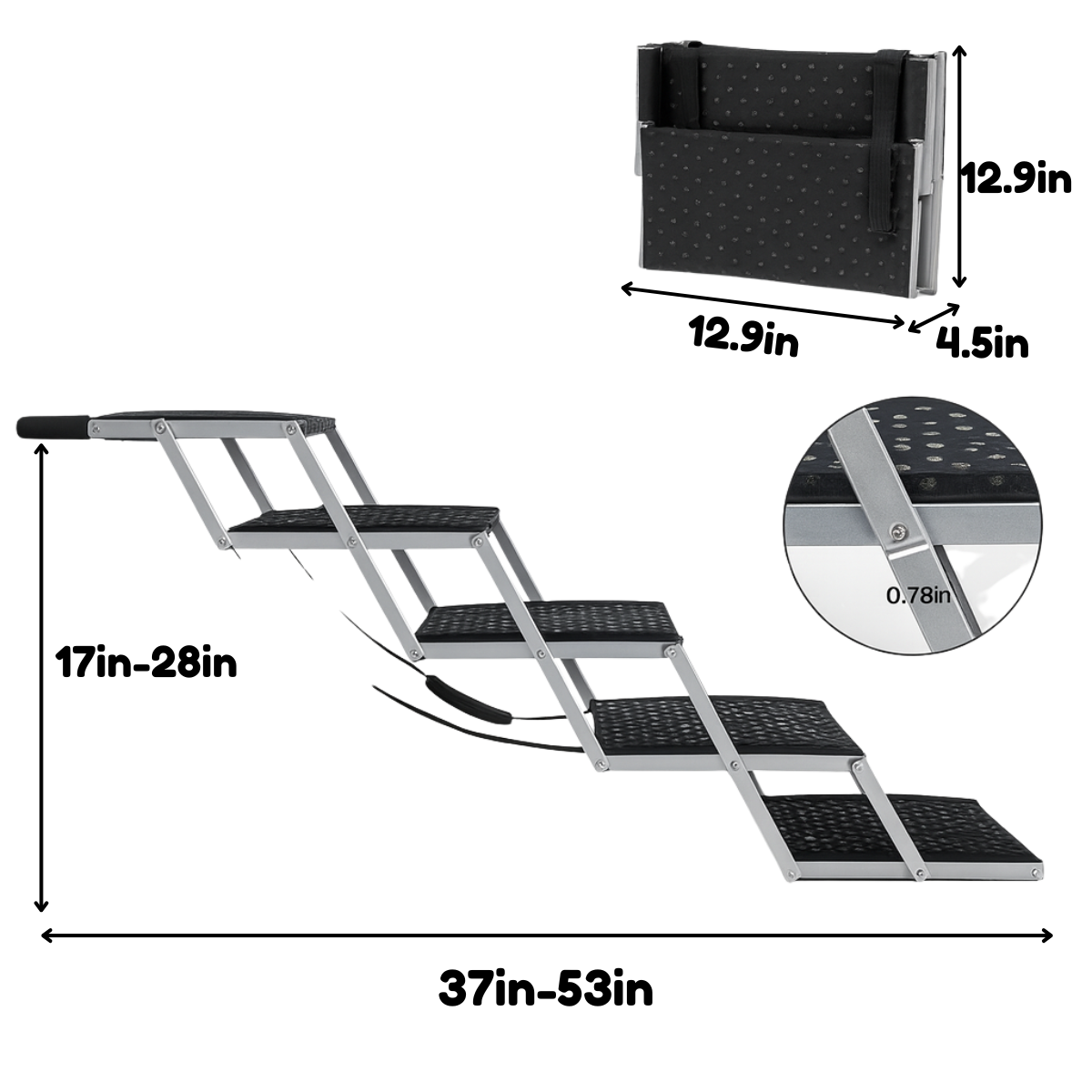 12.9in

12.9in

4.5in

0.78in

17in-28in

37in-53in