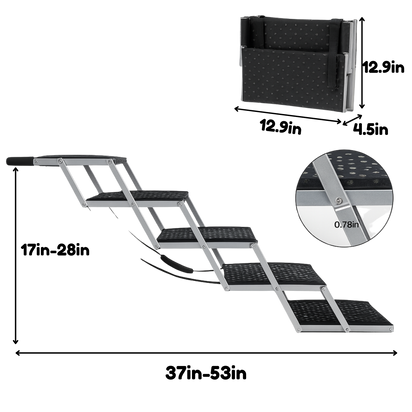 12.9in

12.9in

4.5in

0.78in

17in-28in

37in-53in